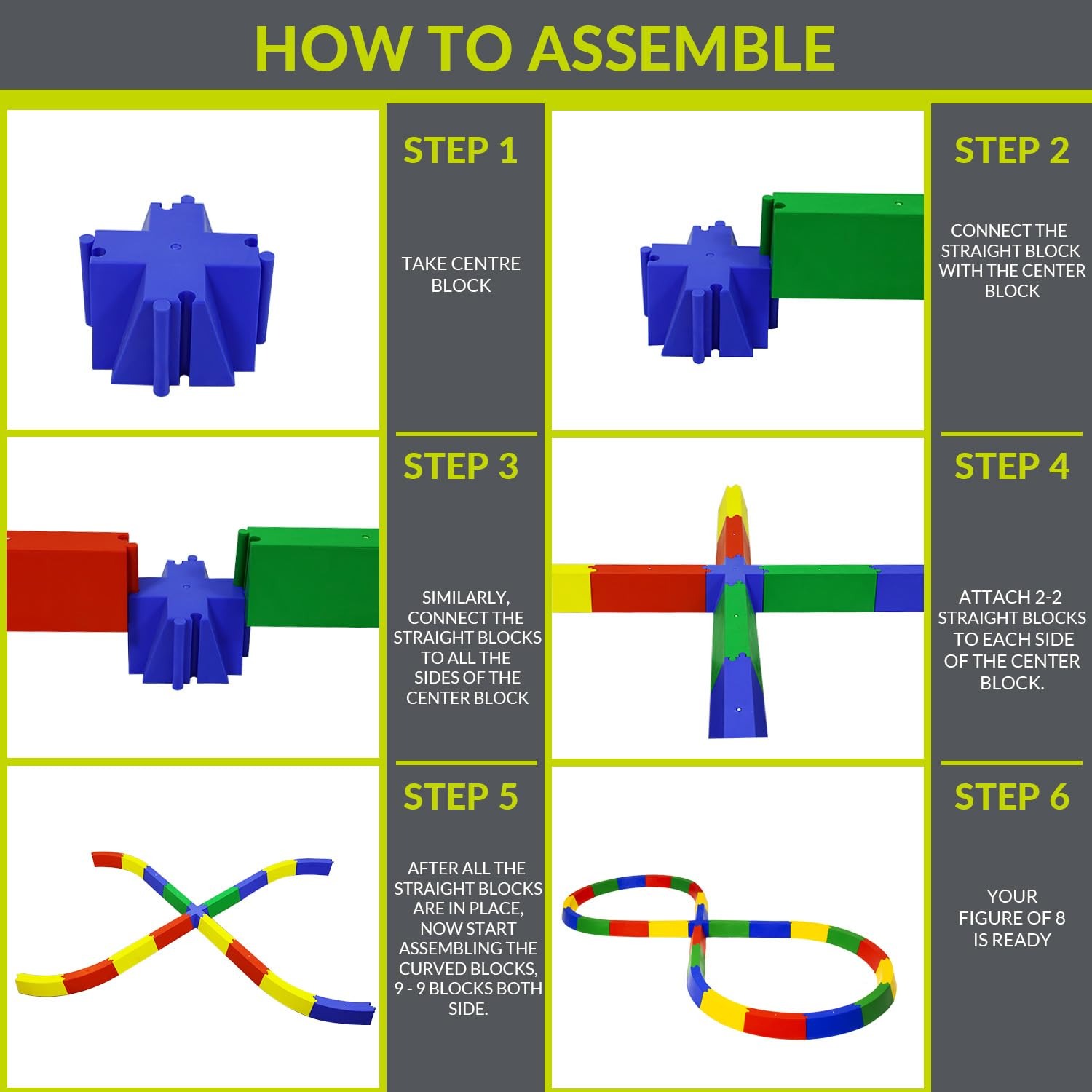 HOW TO ASSEMBLE

STEP 1

TAKE CENTRE BLOCK

STEP 2

CONNECT THE STRAIGHT BLOCK WITH THE CENTER BLOCK

STEP 3

SIMILARLY, CONNECT THE STRAIGHT BLOCKS TO ALL THE SIDES OF THE CENTER BLOCK

STEP 4

ATTACH 2-2 STRAIGHT BLOCKS TO EACH SIDE OF THE CENTER BLOCK.

STEP 5

AFTER ALL THE STRAIGHT BLOCKS ARE IN PLACE, NOW START ASSEMBLING THE CURVED BLOCKS, 9 - 9 BLOCKS BOTH SIDE.

STEP 6

YOUR FIGURE OF 8 IS READY